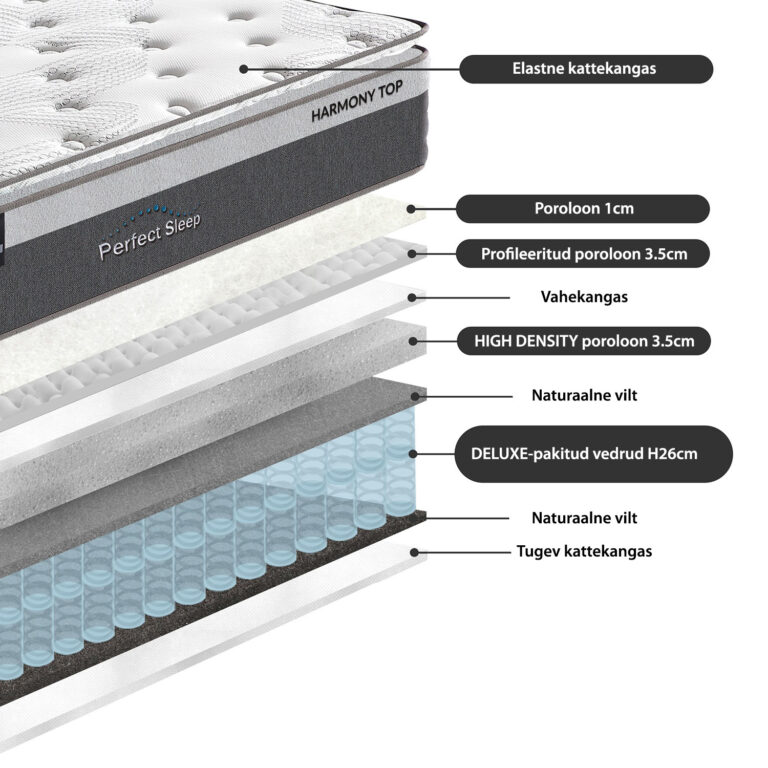 HARMONY TOP

Perfect Sleep

Elastne kattekangas

Poroloon 1cm

Profileeritud poroloon 3.5cm

Vahekangas

HIGH DENSITY poroloon 3.5cm

Naturaalne vilt

DELUXE-pakitud vedrud H26cm

Naturaalne vilt

Tugev kattekangas