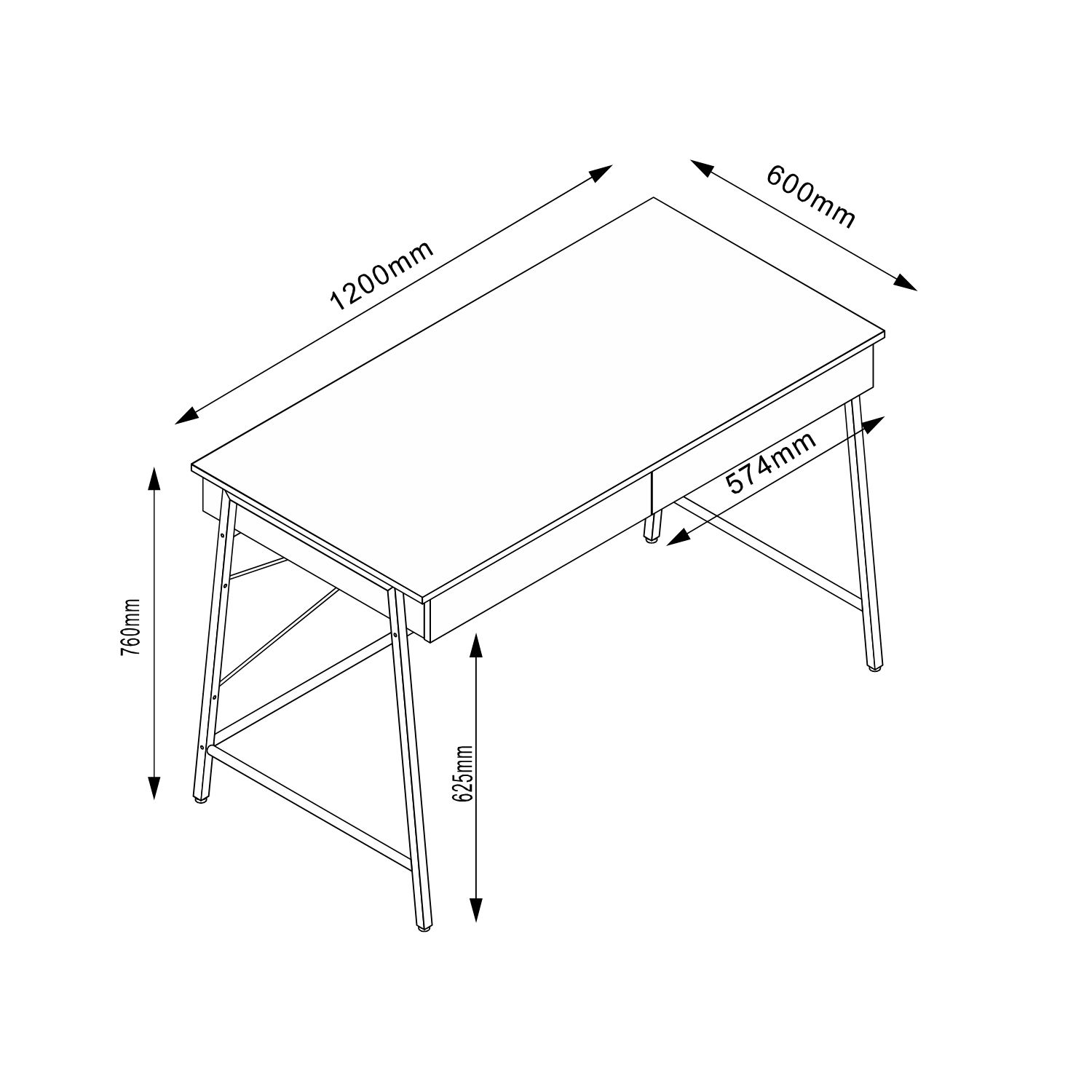 1200mm

600mm

574mm

760mm

625mm