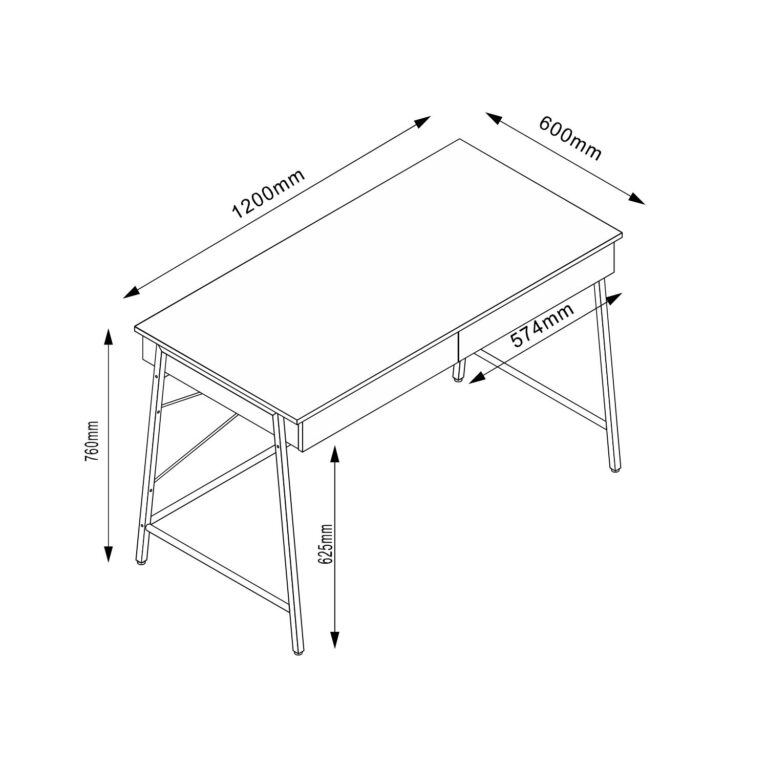 1200mm

600mm

574mm

760mm

625mm