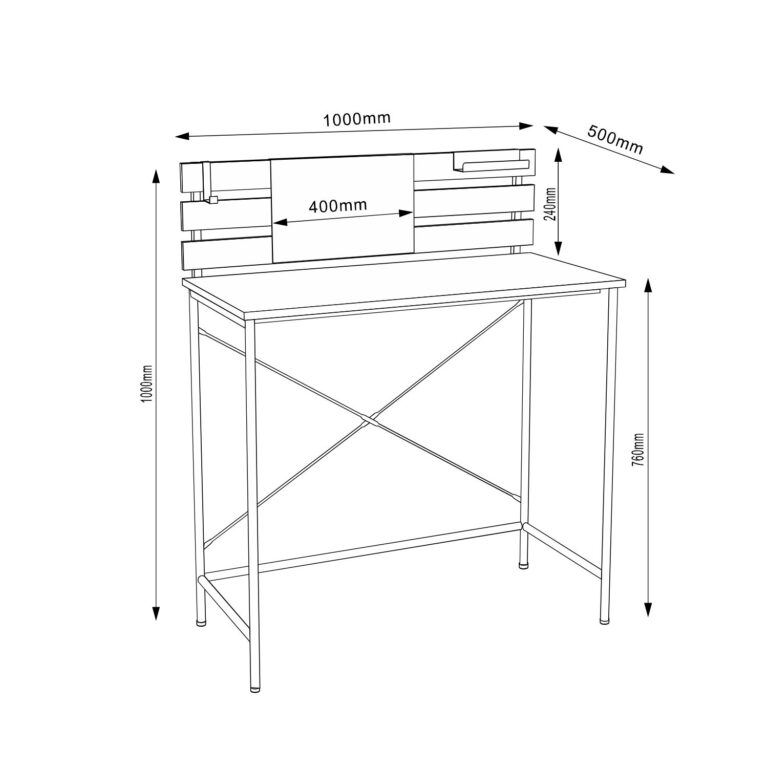 1000mm
500mm
400mm
240mm
1000mm
760mm