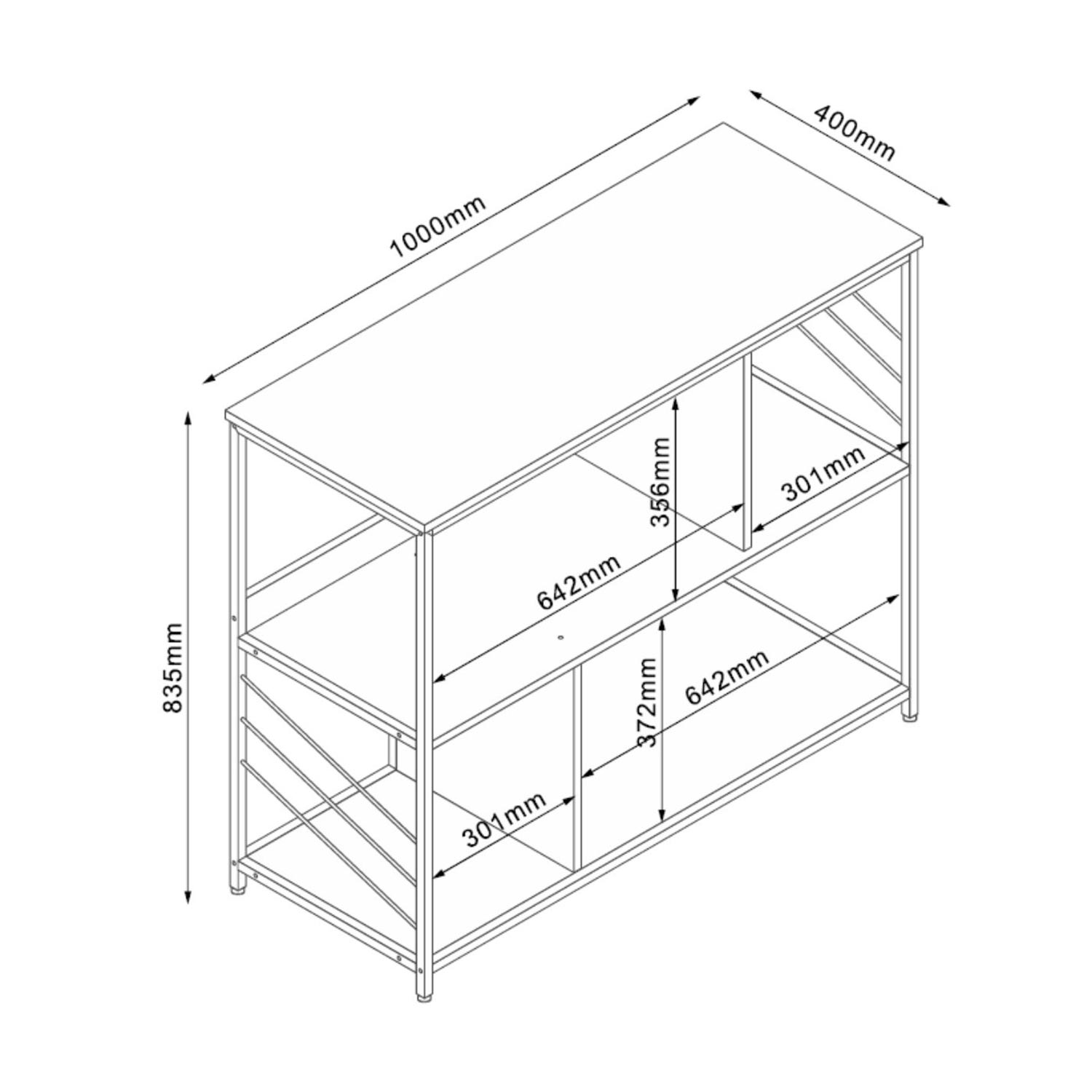 1000mm

400mm

835mm

356mm

301mm

642mm

372mm

642mm

301mm