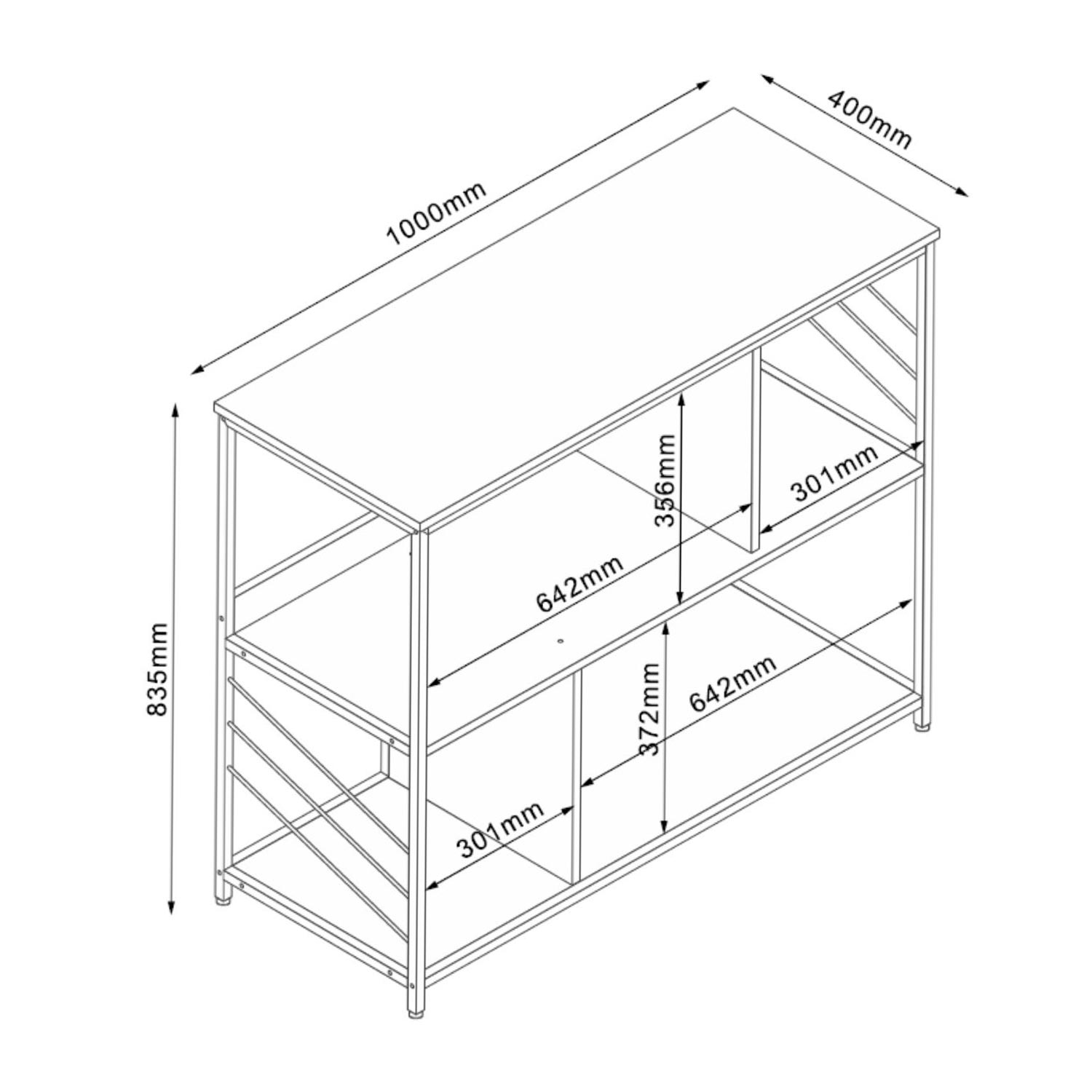 1000mm

400mm

835mm

356mm

301mm

642mm

372mm

642mm

301mm