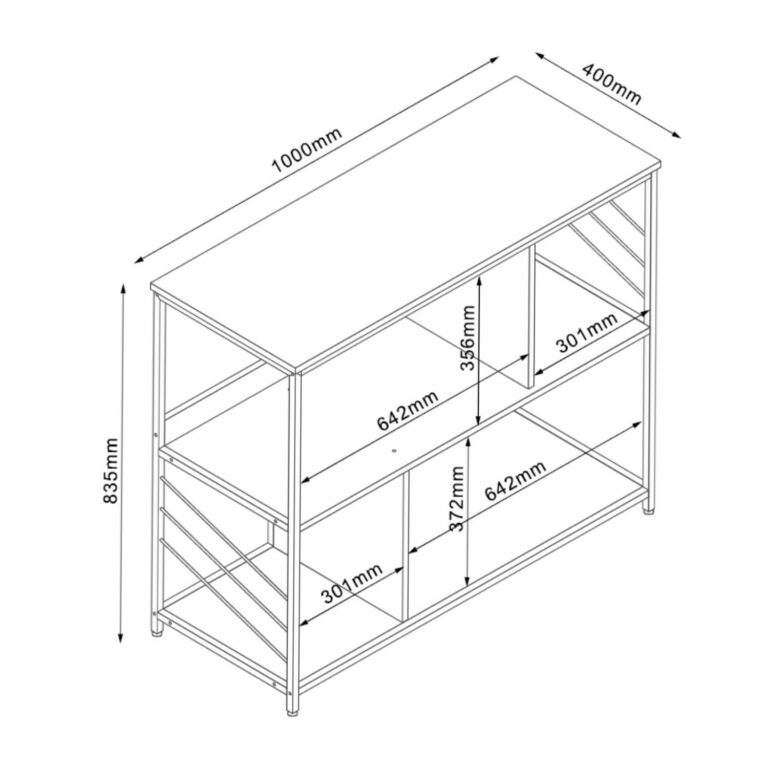 1000mm
400mm
835mm
356mm
301mm
642mm
372mm
642mm
301mm