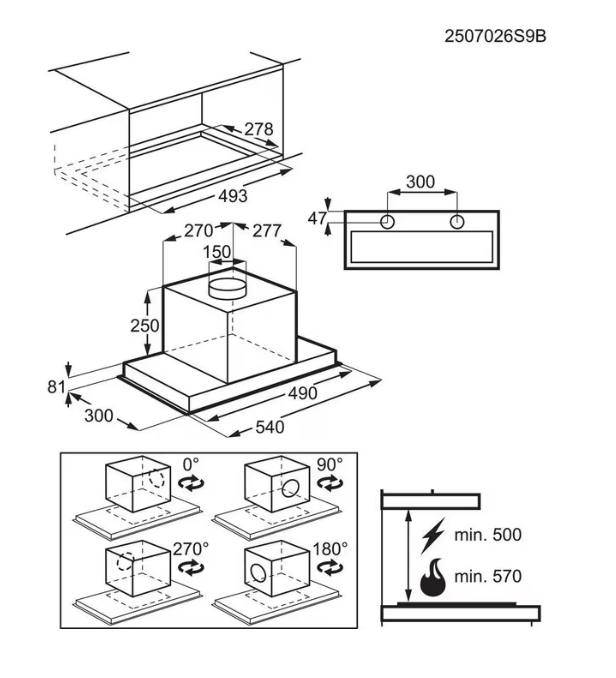 2507026S9B

278

493

300

47

270

277

150

250

81

300

490

540

0°

90°

270°

180°

min. 500

min. 570