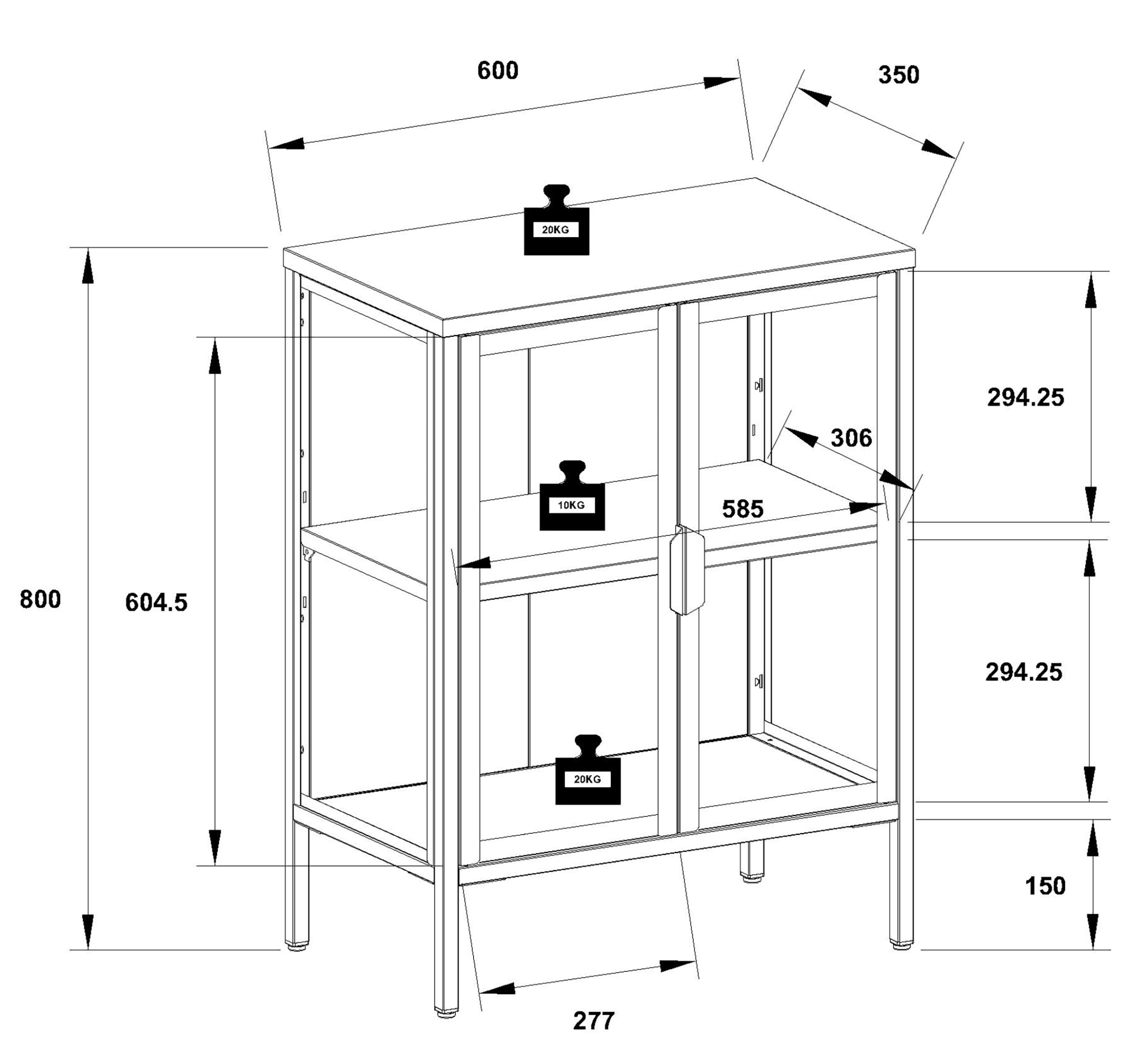 600

350

20KG

294.25

306

10KG

585

800

604.5

294.25

20KG

150

277